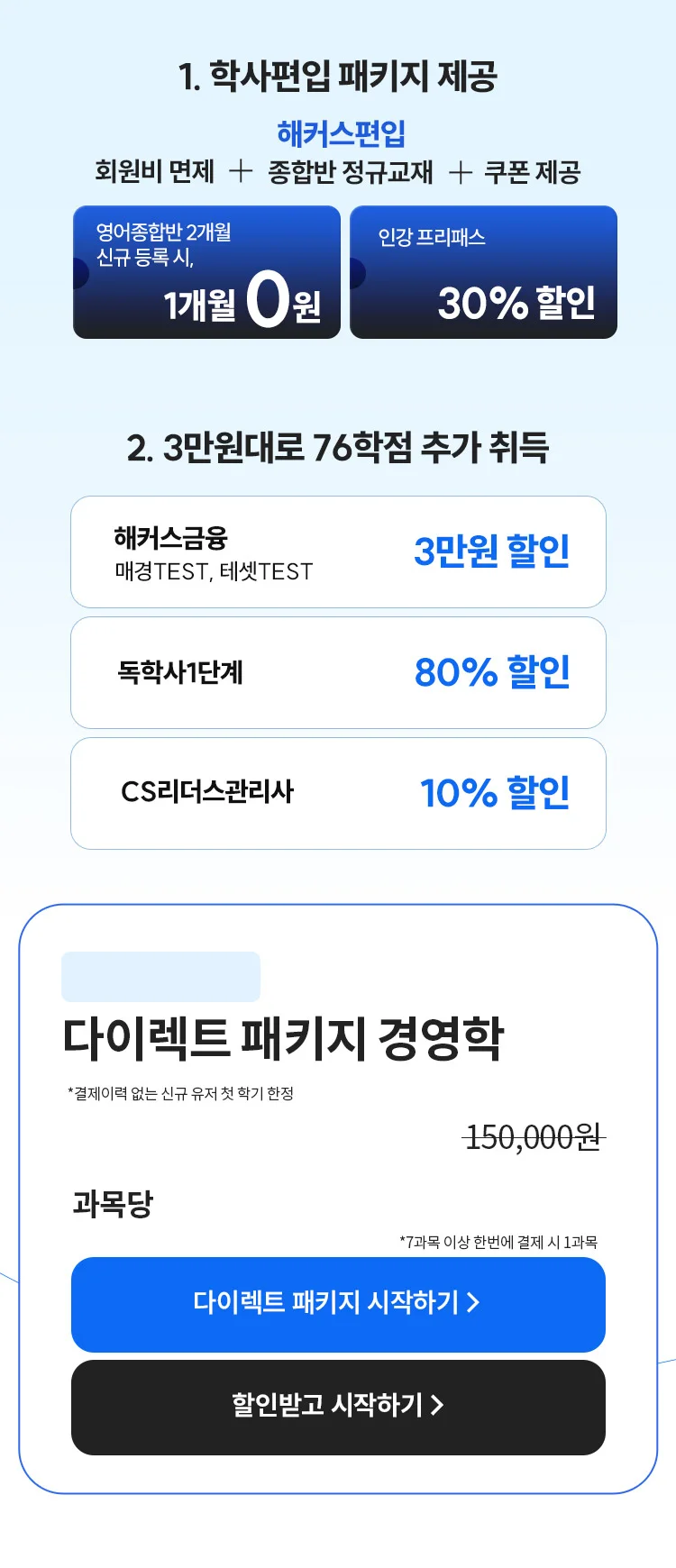 1. 학사편입 패키지 제공

해커스편입

회원비 면제 + 종합반 정규교재 + 쿠폰 제공

영어종합반 2개월 신규 등록 시,

1개월 0원

인강 프리패스

30% 할인

2. 3만원대로 76학점 추가 취득

해커스금융
매경TEST, 테셋TEST

3만원 할인

독학사1단계

80% 할인

CS리더스관리사

10% 할인

다이렉트 패키지 경영학

*결제이력 없는 신규 유저 첫 학기 한정

150,000원

과목당

*7과목 이상 한번에 결제 시 1과목

다이렉트 패키지 시작하기 >

할인받고 시작하기 >